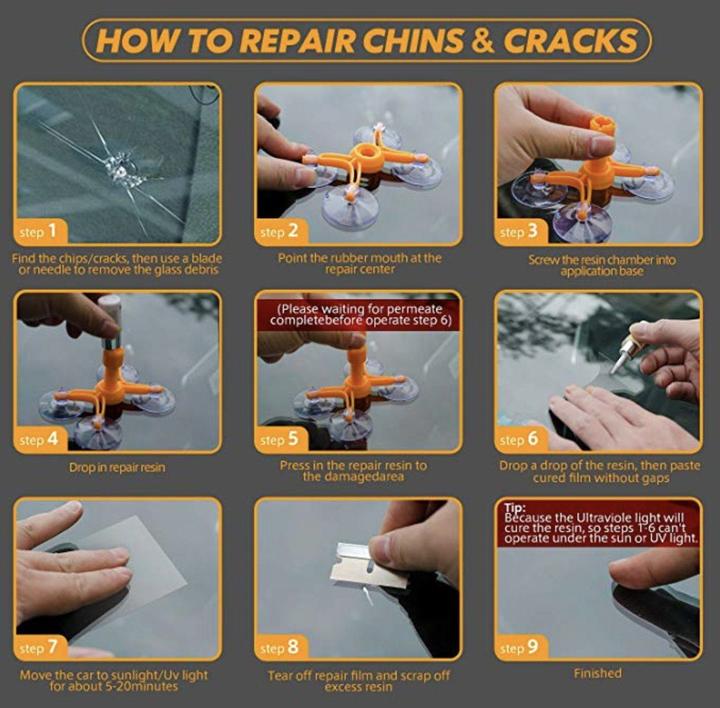 HOW TO REPAIR CHINS & CRACKS

step 1
Find the chips/cracks, then use a blade or needle to remove the glass debris

step 2
Point the rubber mouth at the repair center

step 3
Screw the resin chamber into application base

step 4
Drop in repair resin

(Please waiting for permeate completebefore operate step 6)
step 5
Press in the repair resin to the damagedarea

step 6
Drop a drop of the resin, then paste cured film without gaps

step 7
Move the car to sunlight/Uv light for about 5-20minutes

step 8
Tear off repair film and scrap off excess resin

Tip:
Because the Ultraviole light will cure the resin, so steps 1-6 can't operate under the sun or UV light.
step 9
Finished